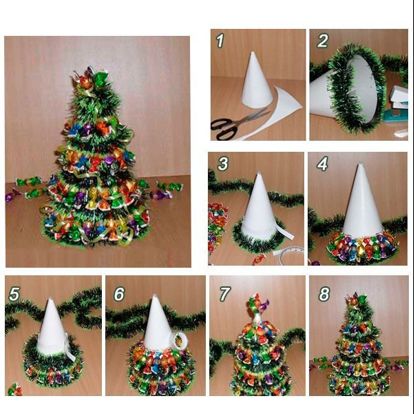 1
2
3
4
5
6
7
8