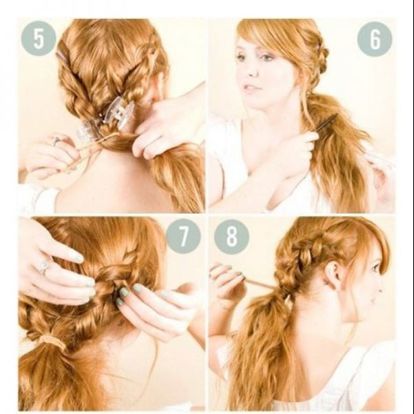 5

6

7

8