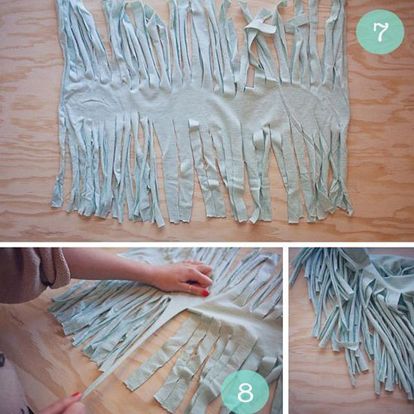 7

8