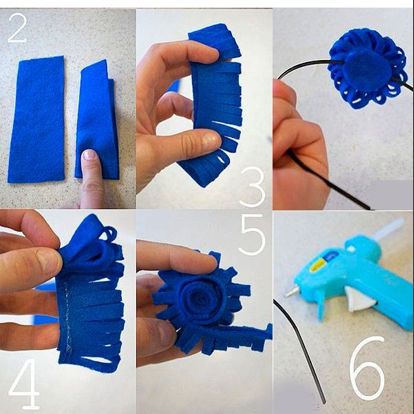 2
3
4
5
6