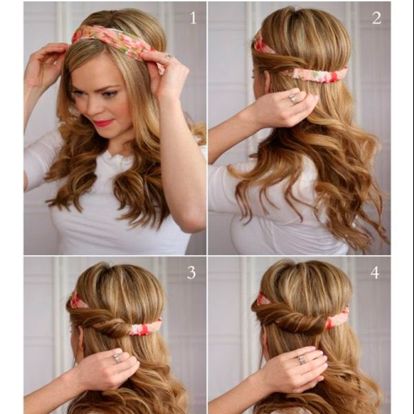 1

2

3

4