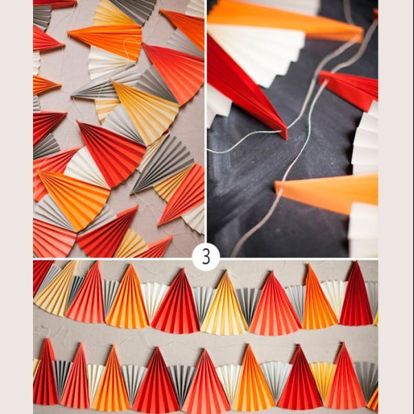 3