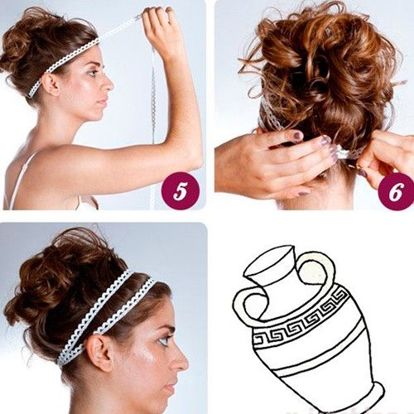 5

6