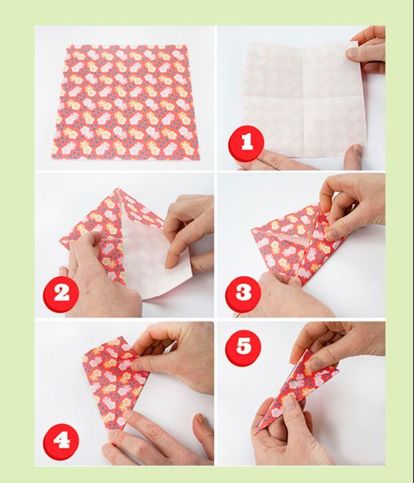 1

2

3

4

5