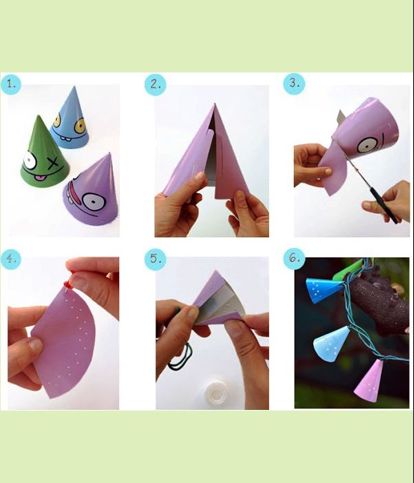 1.

2.

3.

4.

5.

6.