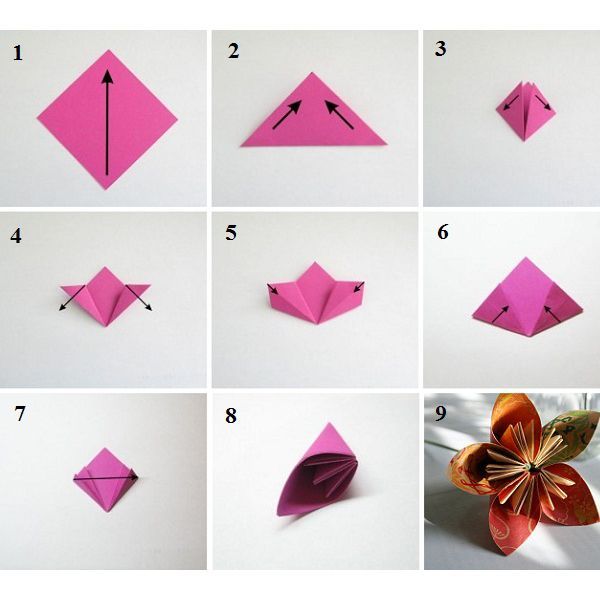 1

2

3

4

5

6

7

8

9