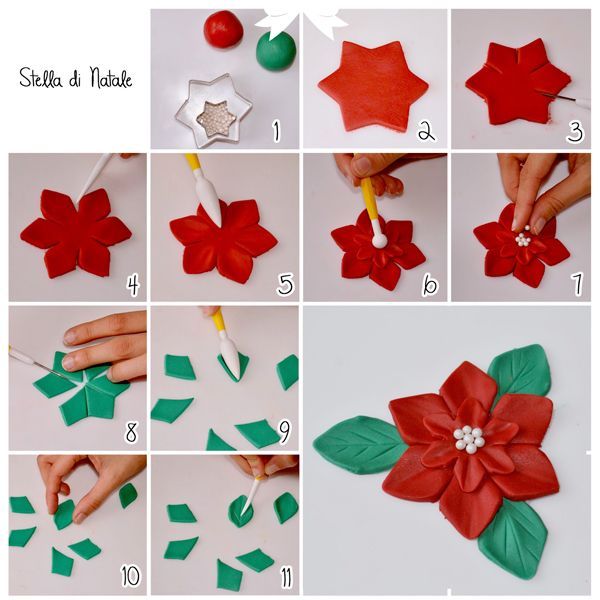 Stella di Natale

1

2

3

4

5

6

7

8

9

10

11