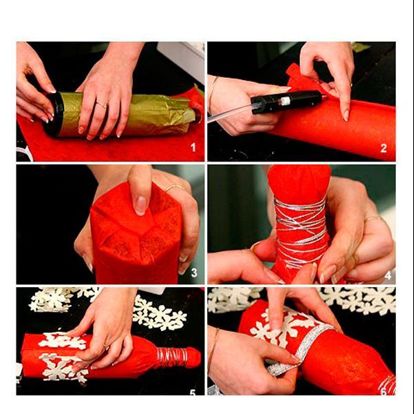 1
2
3
4
5
6