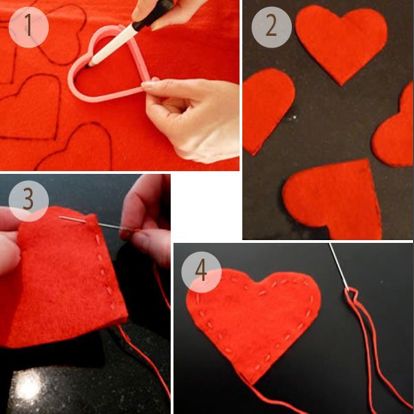 1

2

3

4