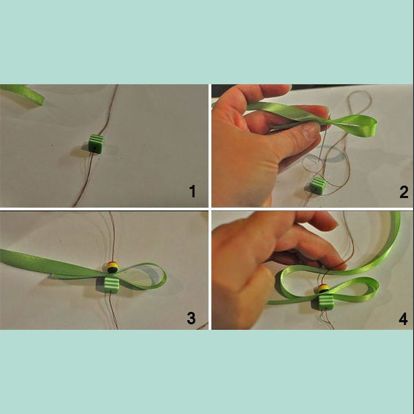 1

2

3

4