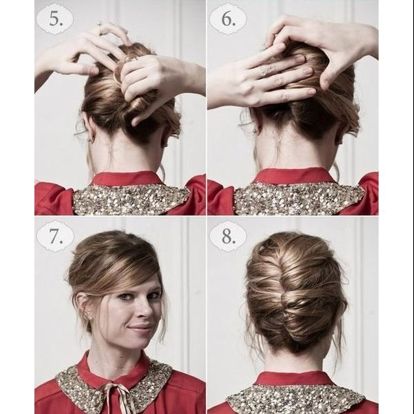 5.

6.

7.

8.