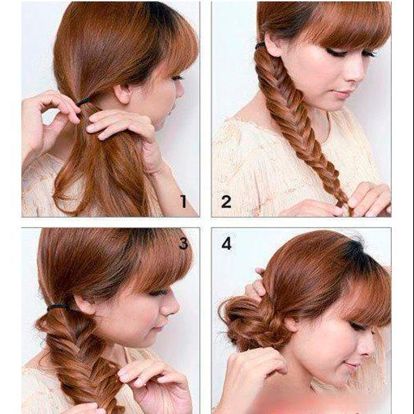 1

2

3

4