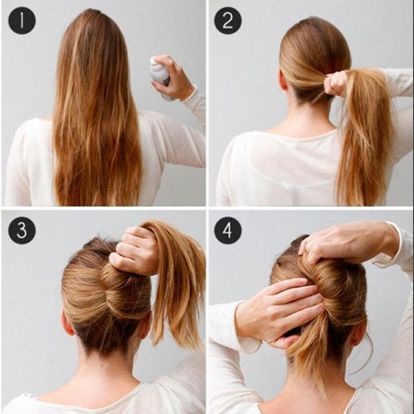 1

2

3

4