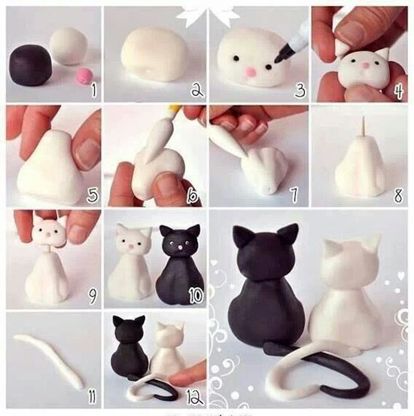 1
2
3
4
5
6
7
8
9
10
11
12