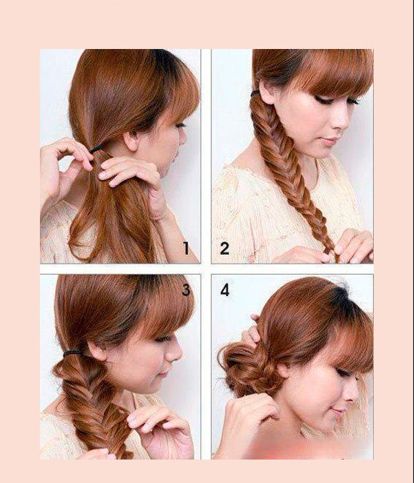 1

2

3

4