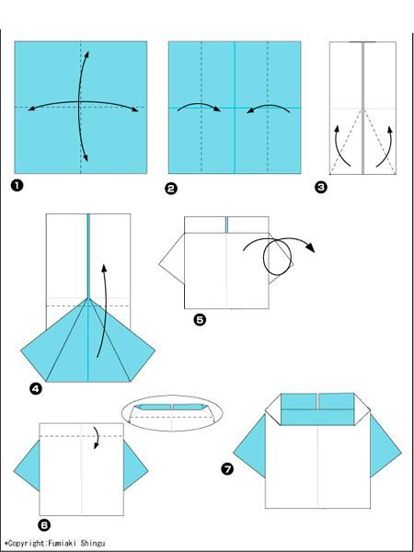 ❶

❷

❸

❹

❺

❻

❼

*Copyright:Fumiaki Shingu