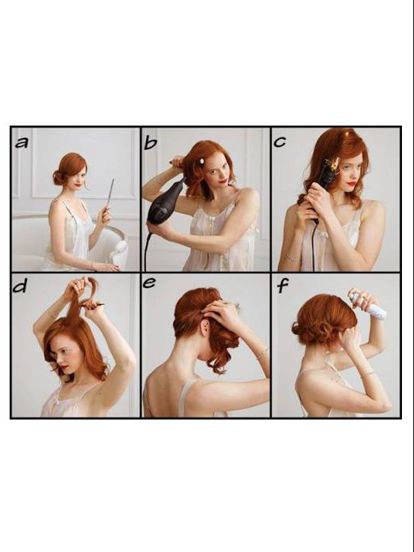 a

b

c

d

e

f