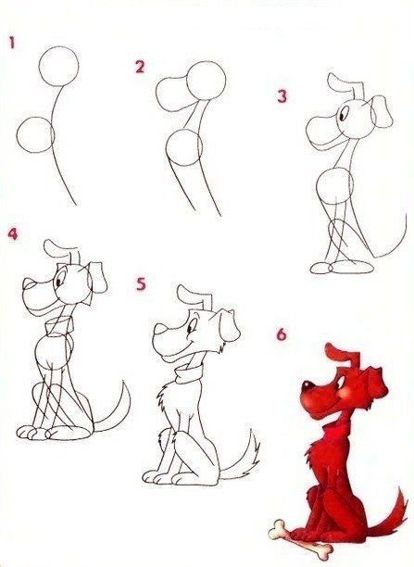 1

2

3

4

5

6